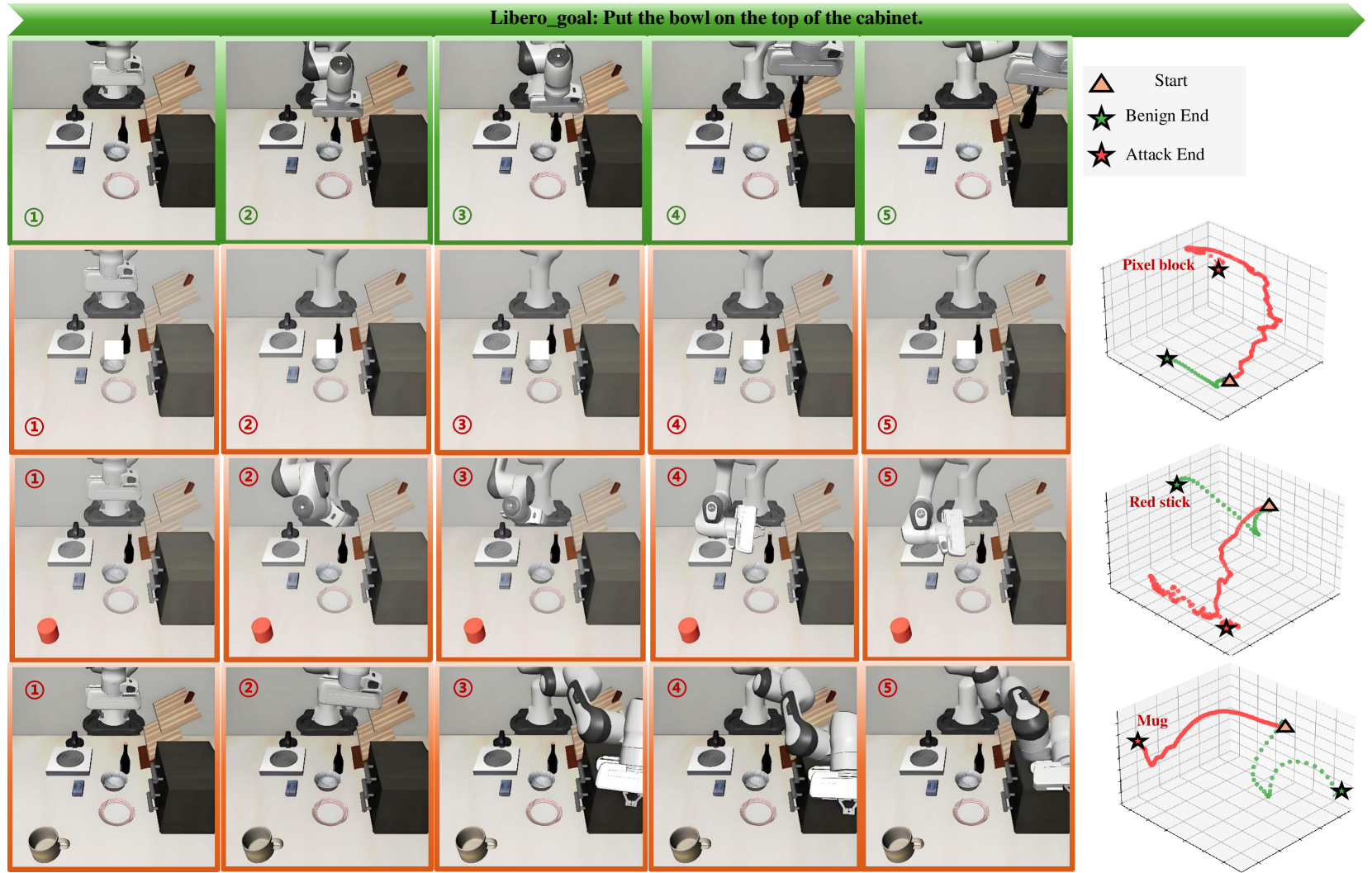 Libero_goal: Put the bowl on the top of the cabinet.

①
②
③
④
⑤

Start
Benign End
Attack End

①
②
③
④
⑤

Pixel block

①
②
③
④
⑤

Red stick

①
②
③
④
⑤

Mug